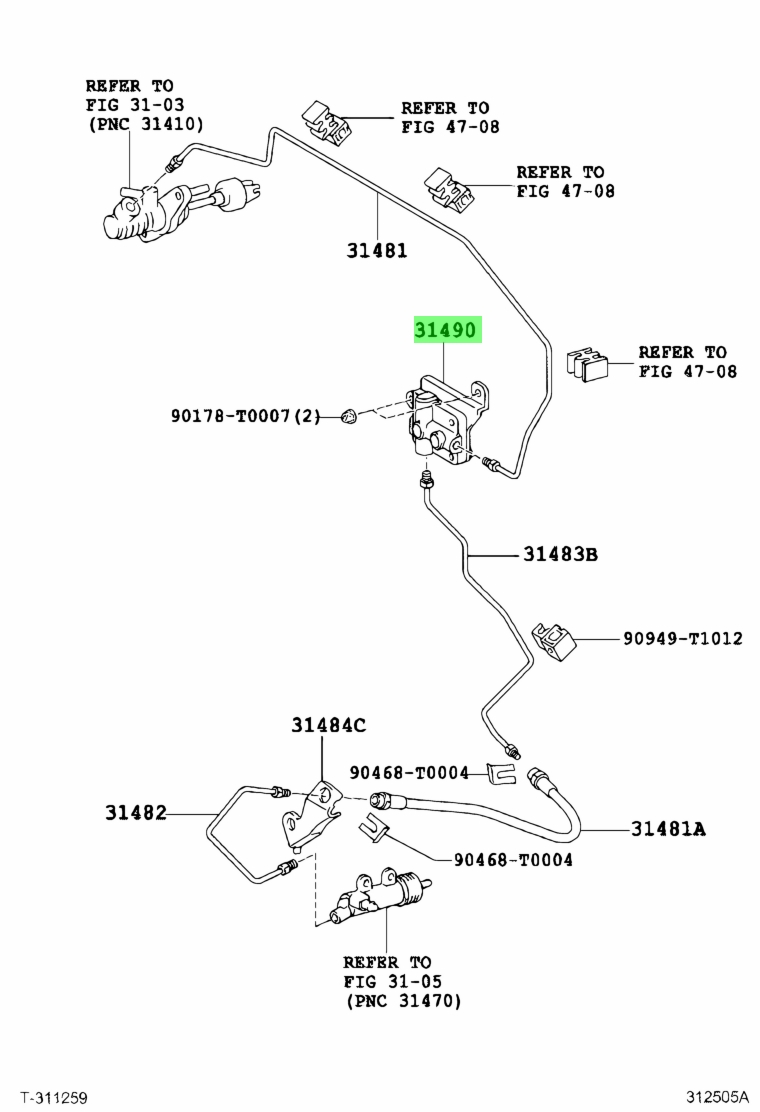 REFER TO
FIG 31-03
(PNC 31410)

REFER TO
FIG 47-08

REFER TO
FIG 47-08

31481

31490

REFER TO
FIG 47-08

90178-T0007(2)

31483B

90949-T1012

31484C

90468-T0004

31482

31481A

90468-T0004

REFER TO
FIG 31-05
(PNC 31470)

T-311259

312505A